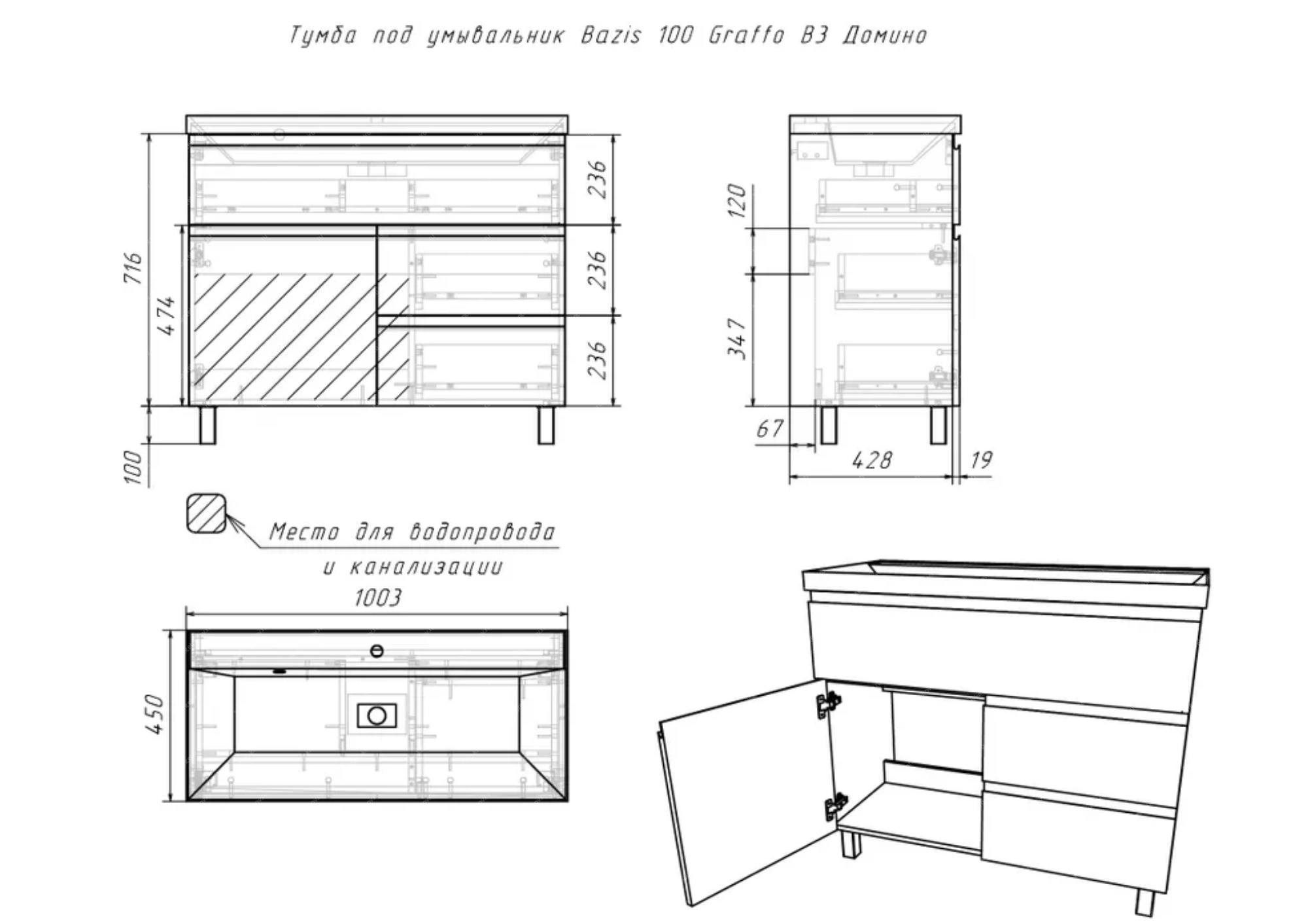 Тумба под умывальник Bazis 100 Graffo В3 Домино

716
474
100
236
236
236

120
347
67
428
19

Место для водопровода и канализации

1003
450