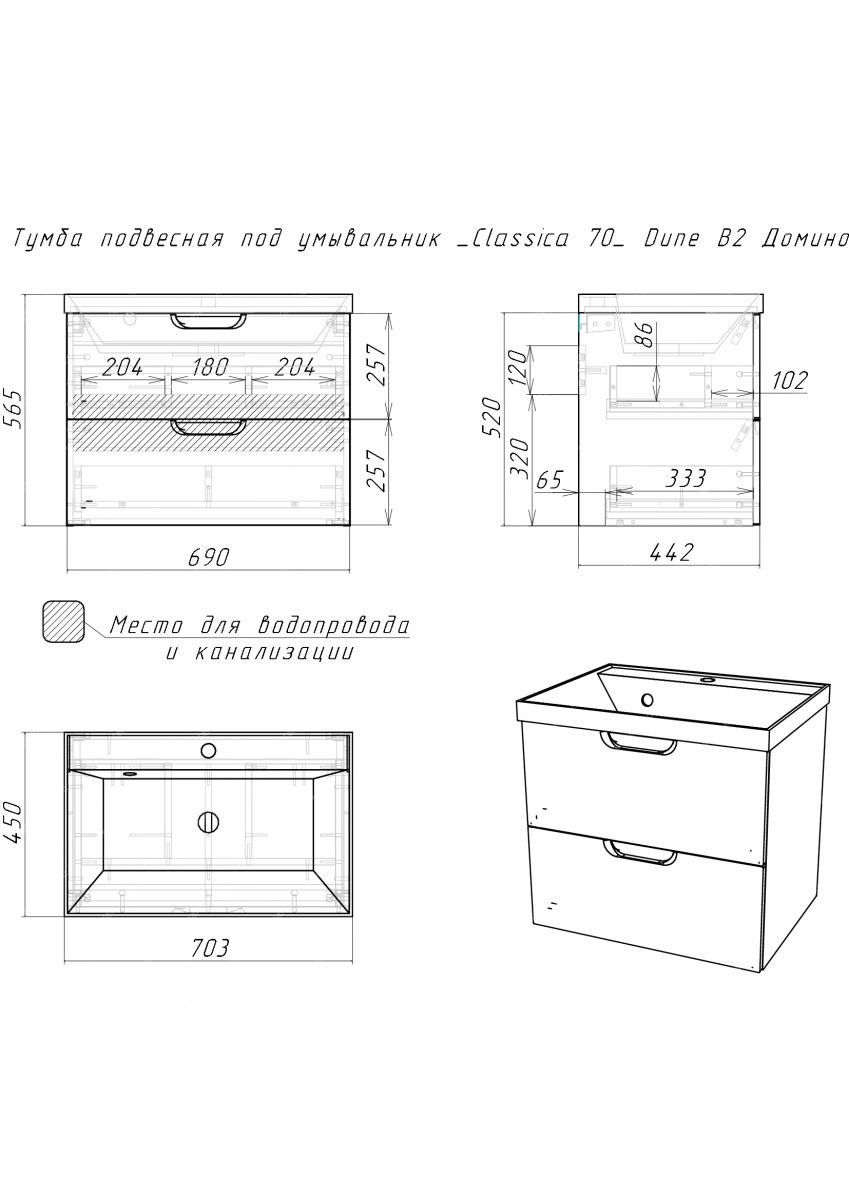 Тумба подвесная под умывальник _Classica 70_ Dune B2 Домино

565
204
180
204
257
257
690

520
120
320
86
102
65
333
442

Место для водопровода и канализации

450
703