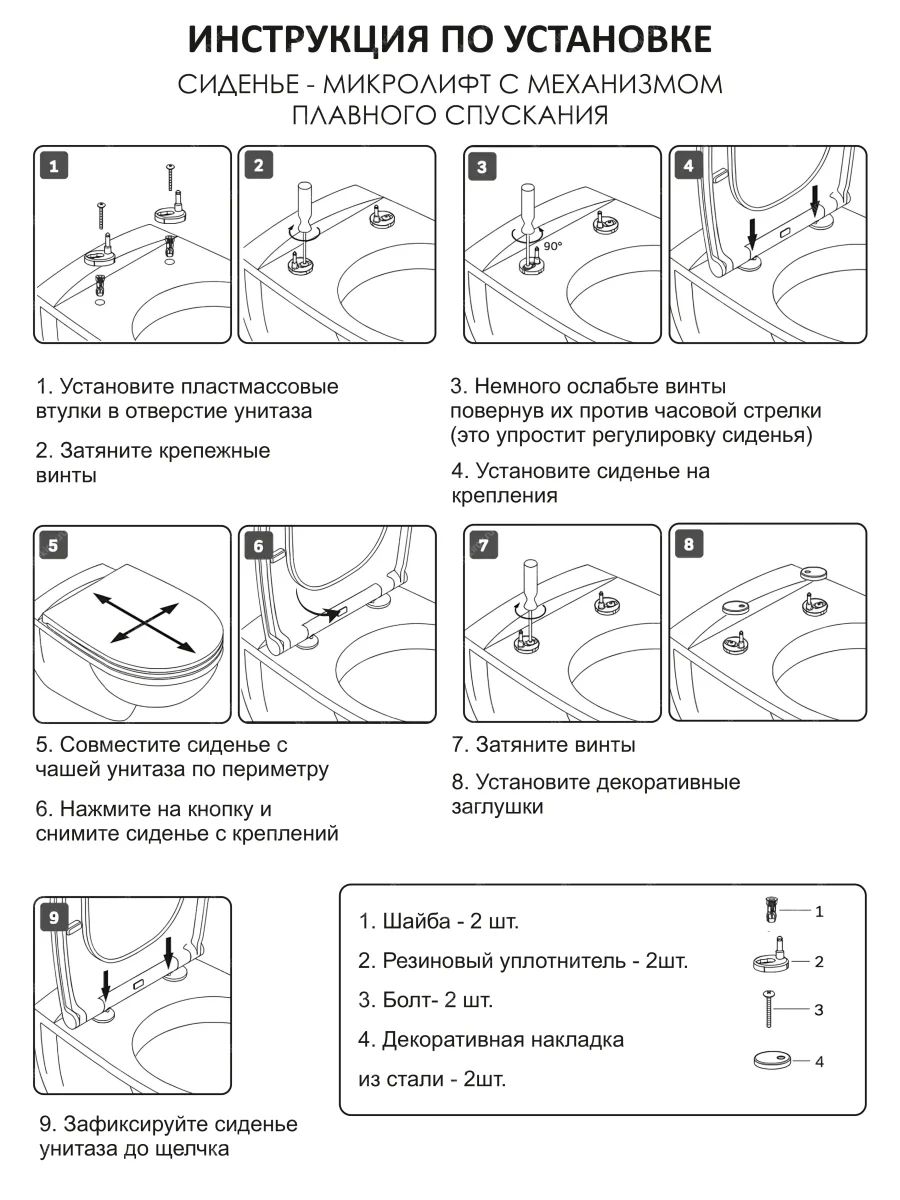 ИНСТРУКЦИЯ ПО УСТАНОВКЕ

СИДЕНЬЕ - МИКРОЛИФТ С МЕХАНИЗМОМ ПЛАВНОГО СПУСКАНИЯ

1

2

3

90°

4

1. Установите пластмассовые втулки в отверстие унитаза

2. Затяните крепежные винты

3. Немного ослабьте винты повернув их против часовой стрелки (это упростит регулировку сиденья)

4. Установите сиденье на крепления

5

6

7

8

5. Совместите сиденье с чашей унитаза по периметру

6. Нажмите на кнопку и снимите сиденье с креплений

7. Затяните винты

8. Установите декоративные заглушки

9

9. Зафиксируйте сиденье унитаза до щелчка

1. Шайба - 2 шт.

2. Резиновый уплотнитель - 2шт.

3. Болт- 2 шт.

4. Декоративная накладка из стали - 2шт.

1

2

3

4