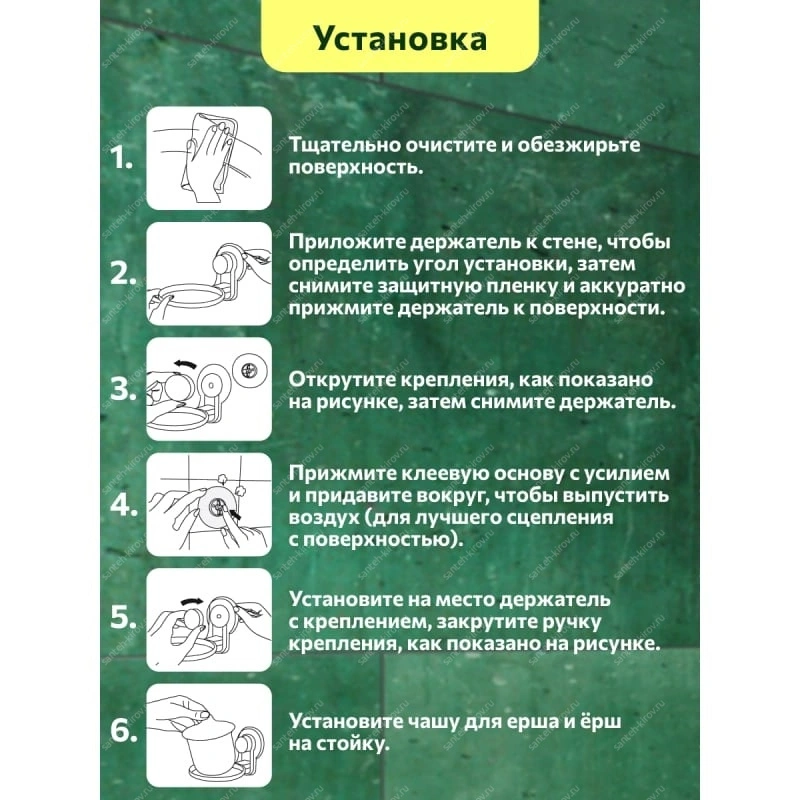 Установка

1. Тщательно очистите и обезжирьте поверхность.

2. Приложите держатель к стене, чтобы определить угол установки, затем снимите защитную пленку и аккуратно прижмите держатель к поверхности.

3. Открутите крепления, как показано на рисунке, затем снимите держатель.

4. Прижмите клеевую основу с усилием и придавите вокруг, чтобы выпустить воздух (для лучшего сцепления с поверхностью).

5. Установите на место держатель с креплением, закрутите ручку крепления, как показано на рисунке.

6. Установите чашу для ерша и ёрш на стойку.

santeh-kirov.ru