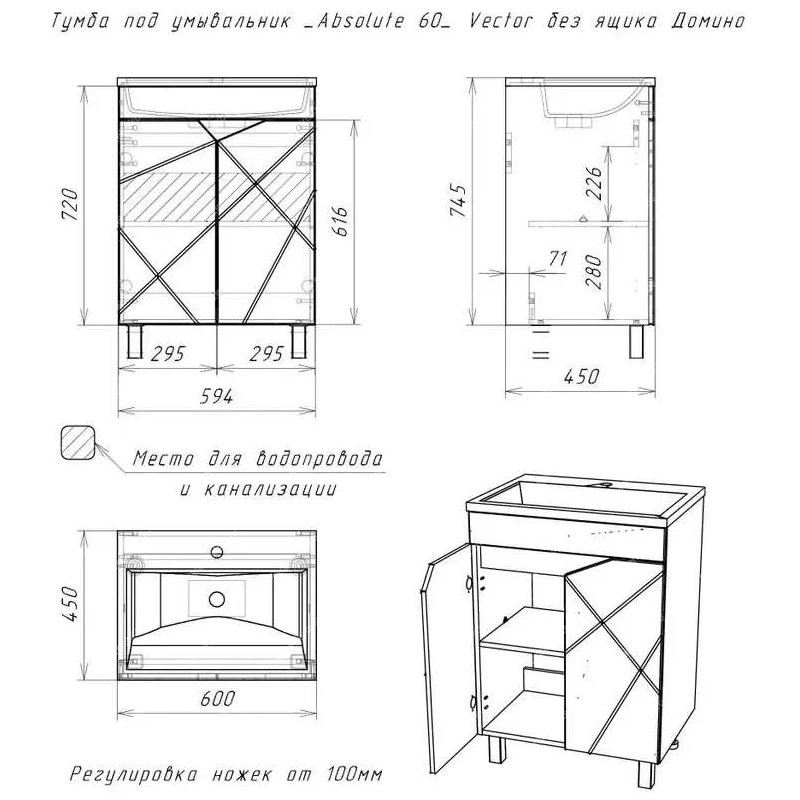 Тумба под умывальник _Absolute 60_ Vector без ящика Домино

720

616

295

295

594

745

226

71

280

450

Место для водопровода и канализации

450

600

Регулировка ножек от 100мм