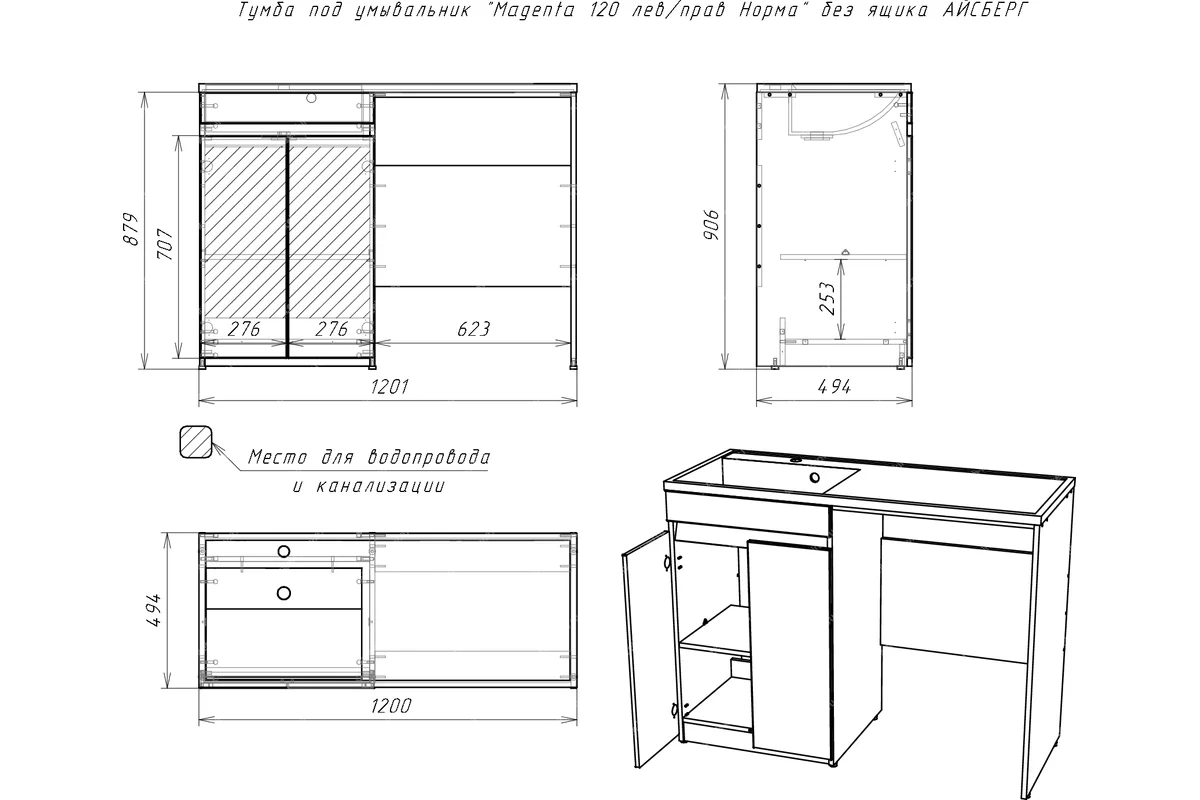 Тумба под умывальник "Magenta 120 лев/прав Норма" без ящика АЙСБЕРГ

879
707
276
276
623
1201

906
253
494

Место для водопровода
и канализации

494
1200