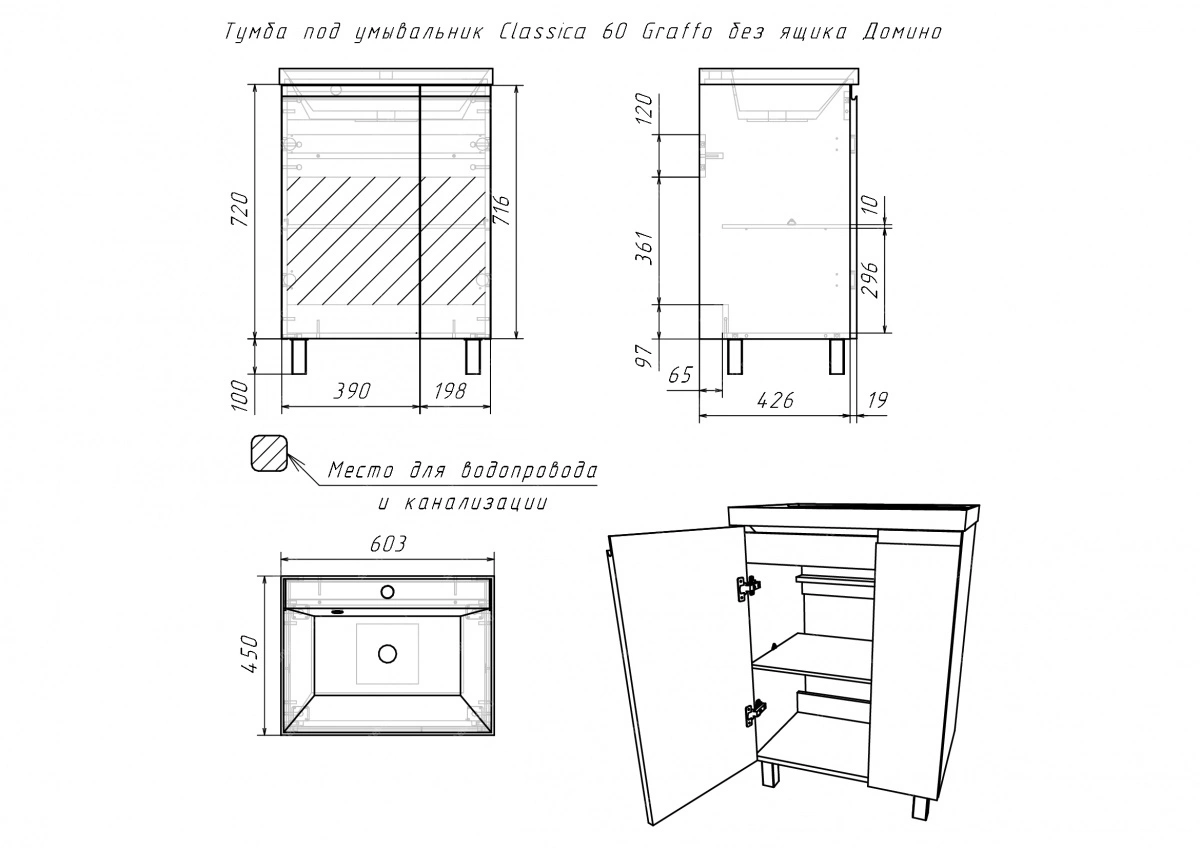 Тумба под умывальник Classica 60 Graffo без ящика Домино

720
716
100
390
198

120
361
97
65
426
19
10
296

Место для водопровода и канализации

603
450