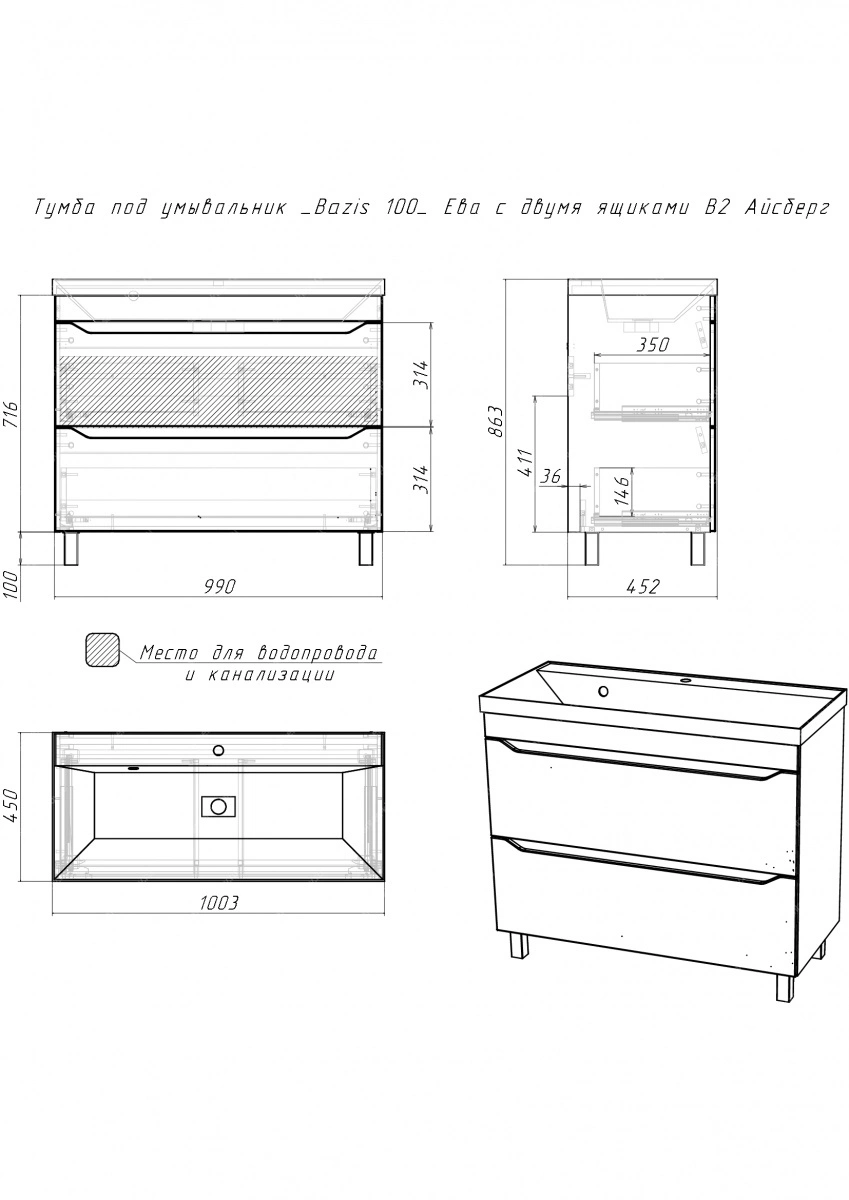 Тумба под умывальник _Bazis 100_ Ева с двумя ящиками В2 Айсберг

716
314
314
100
990

863
350
411
36
146
452

Место для водопровода и канализации

450
1003