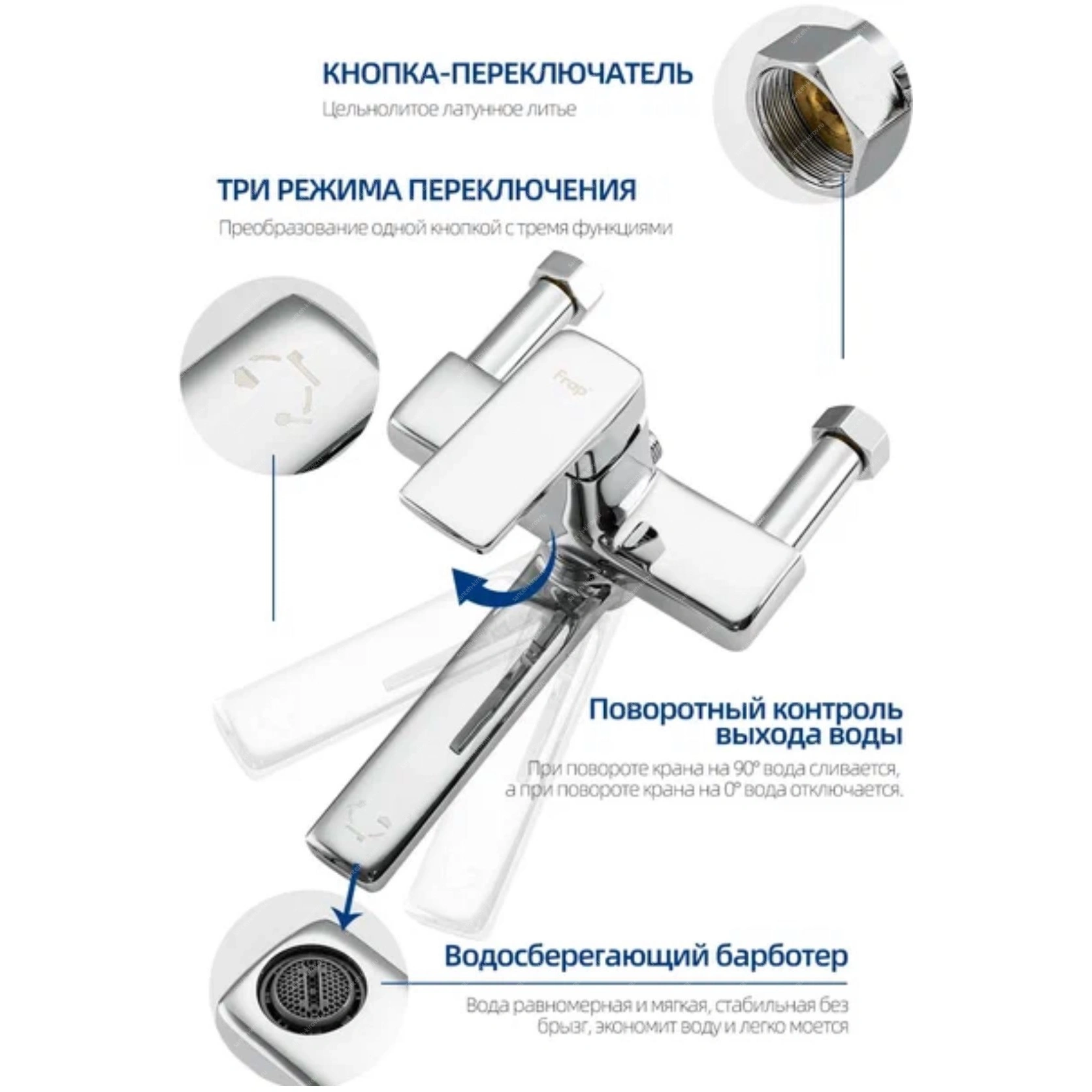 КНОПКА-ПЕРЕКЛЮЧАТЕЛЬ

Цельнолитое латунное литье

ТРИ РЕЖИМА ПЕРЕКЛЮЧЕНИЯ

Преобразование одной кнопкой с тремя функциями

Frap

Поворотный контроль выхода воды

При повороте крана на 90° вода сливается, а при повороте крана на 0° вода отключается.

Водосберегающий барботер

Вода равномерная и мягкая, стабильная без брызг, экономит воду и легко моется