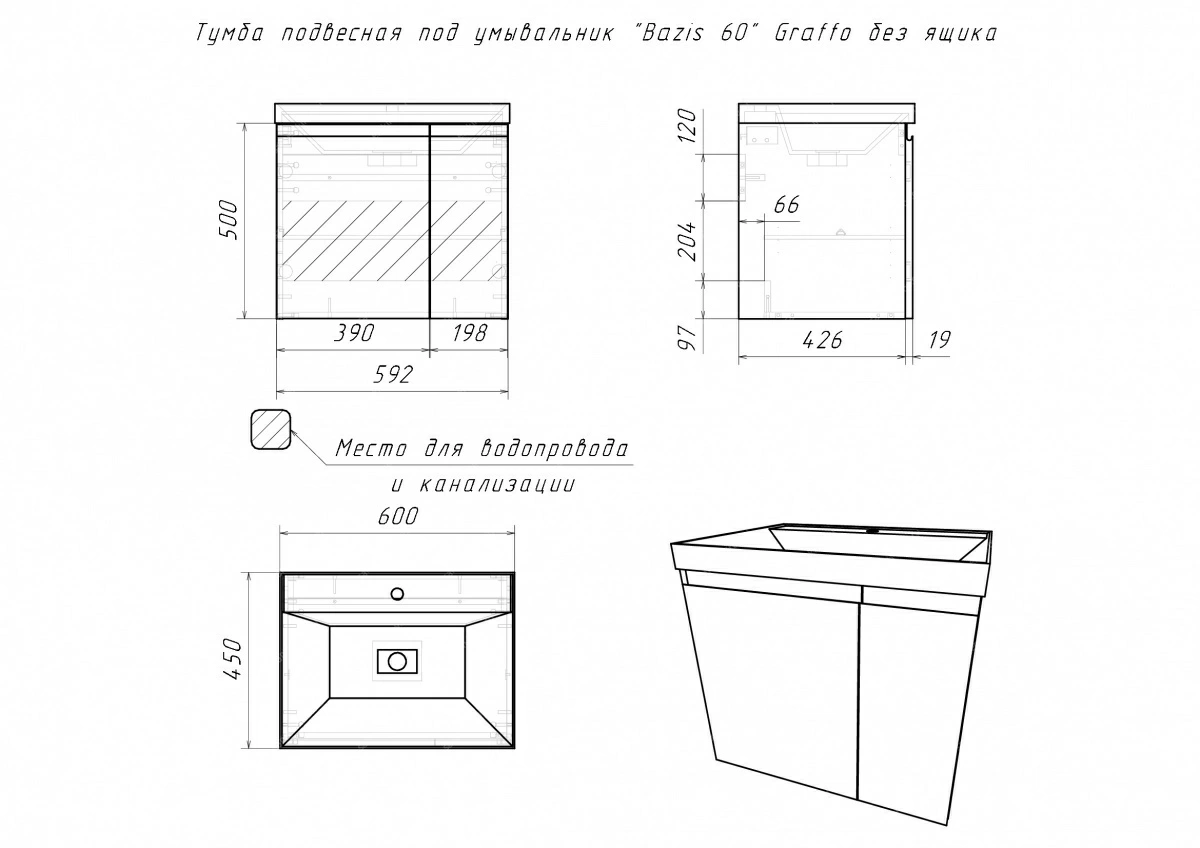 Тумба подвесная под умывальник "Bazis 60" Graffo без ящика

500

390

198

592

120

66

204

97

426

19

Место для водопровода и канализации

600

450