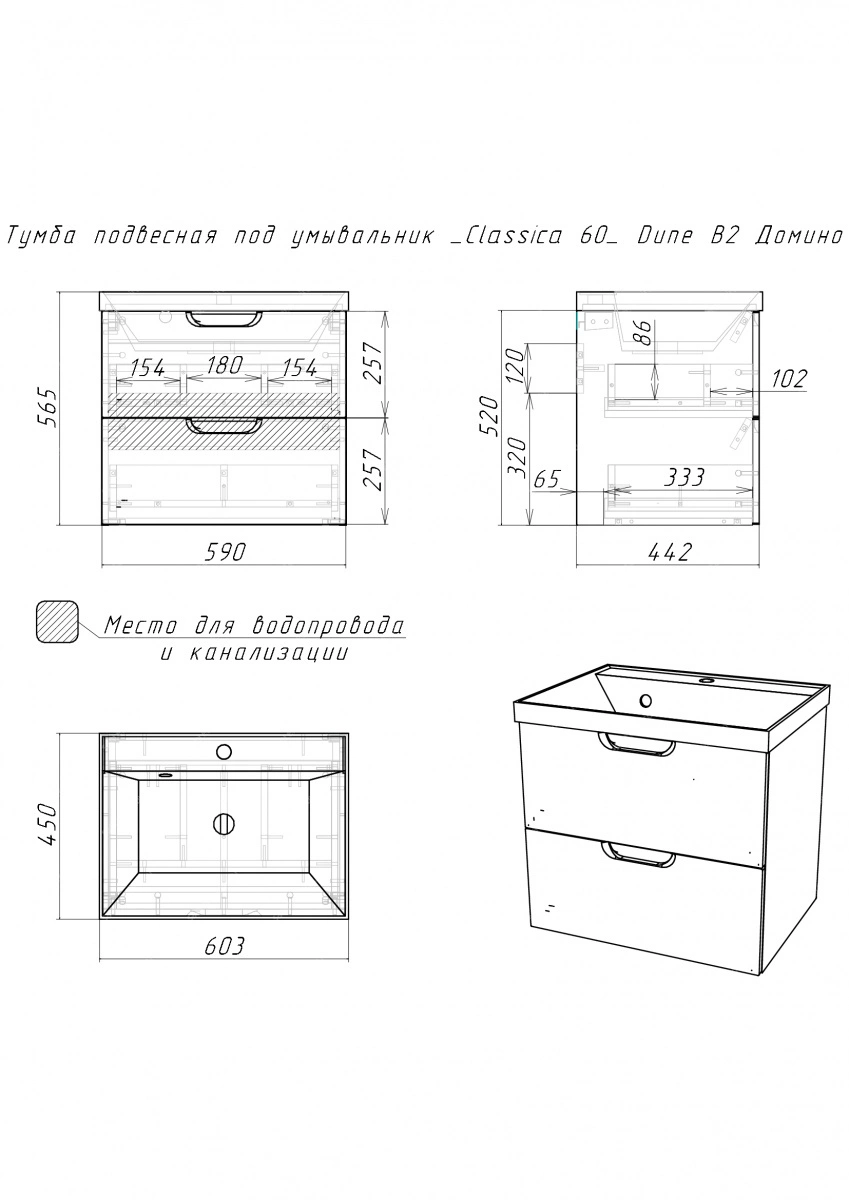 Тумба подвесная под умывальник _Classica 60_ Dune B2 Домино

565
154
180
154
257
257
590

520
120
320
86
102
65
333
442

Место для водопровода и канализации

450
603