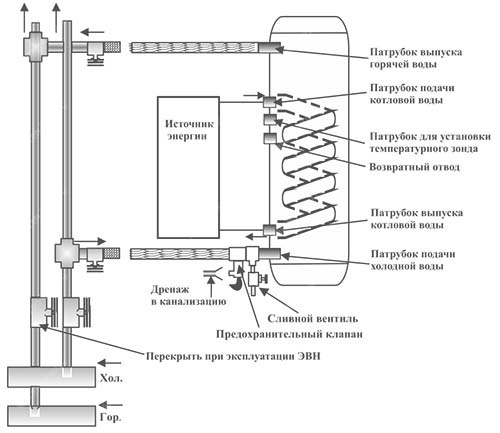 Патрубок выпуска горячей воды

Патрубок подачи котловой воды

Источник энергии

Патрубок для установки температурного зонда

Возвратный отвод

Патрубок выпуска котловой воды

Патрубок подачи холодной воды

Дренаж в канализацию

Сливной вентиль

Предохранительный клапан

Перекрыть при эксплуатации ЭВН

Хол.

Гор.